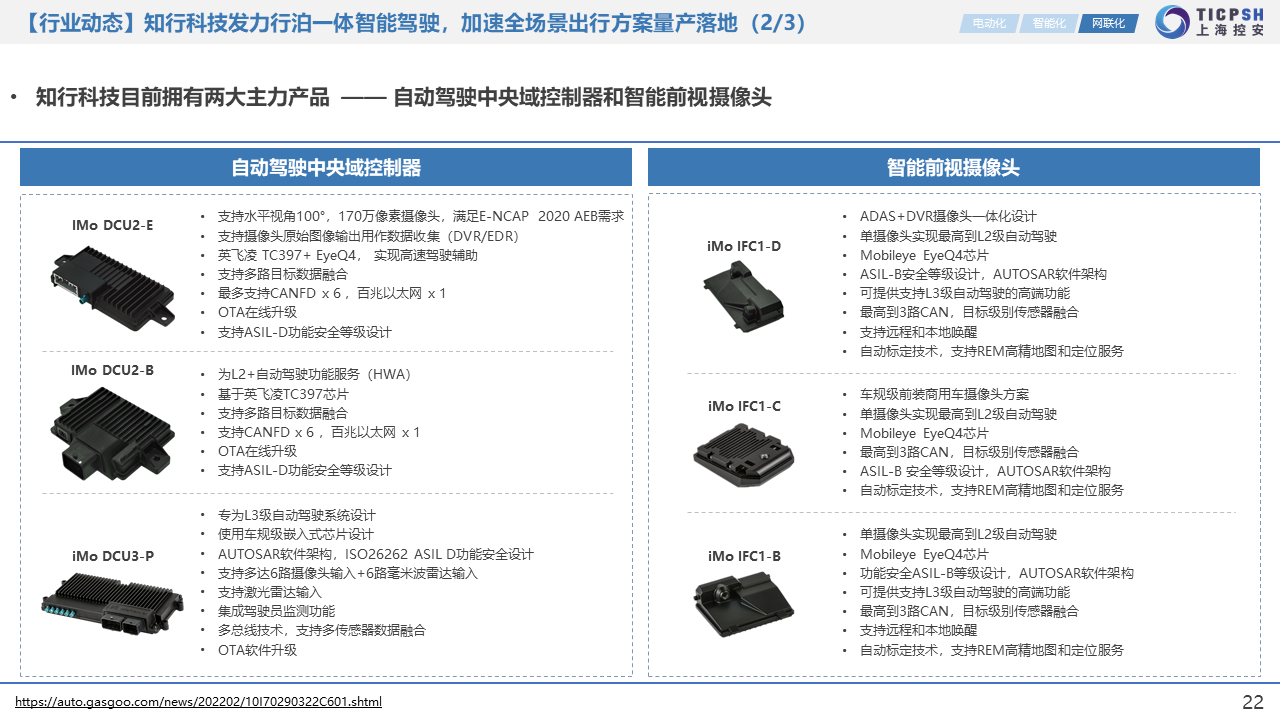 【行业动态】知行科技发力行泊一体智能驾驶，加速全场景出行方案量产落地（2/3）

电动化 智能化 网联化

TICPSH 上海控安

• 知行科技目前拥有两大主力产品 —— 自动驾驶中央域控制器和智能前视摄像头

自动驾驶中央域控制器

IMo DCU2-E

• 支持水平视角100°，170万像素摄像头，满足E-NCAP 2020 AEB需求
• 支持摄像头原始图像输出用作数据收集（DVR/EDR）
• 英飞凌 TC397+ EyeQ4， 实现高速驾驶辅助
• 支持多路目标数据融合
• 最多支持CANFD x 6，百兆以太网 x 1
• OTA在线升级
• 支持ASIL-D功能安全等级设计

IMo DCU2-B

• 为L2+自动驾驶功能服务（HWA）
• 基于英飞凌TC397芯片
• 支持多路目标数据融合
• 支持CANFD x 6，百兆以太网 x 1
• OTA在线升级
• 支持ASIL-D功能安全等级设计

iMo DCU3-P

• 专为L3级自动驾驶系统设计
• 使用车规级嵌入式芯片设计
• AUTOSAR软件架构，ISO26262 ASIL D功能安全设计
• 支持多达6路摄像头输入+6路毫米波雷达输入
• 支持激光雷达输入
• 集成驾驶员监测功能
• 多总线技术，支持多传感器数据融合
• OTA软件升级

智能前视摄像头

iMo IFC1-D

• ADAS+DVR摄像头一体化设计
• 单摄像头实现最高到L2级自动驾驶
• Mobileye EyeQ4芯片
• ASIL-B安全等级设计，AUTOSAR软件架构
• 可提供支持L3级自动驾驶的高端功能
• 最高到3路CAN，目标级别传感器融合
• 支持远程和本地唤醒
• 自动标定技术，支持REM高精地图和定位服务

iMo IFC1-C

• 车规级前装商用车摄像头方案
• 单摄像头实现最高到L2级自动驾驶
• Mobileye EyeQ4芯片
• 最高到3路CAN，目标级别传感器融合
• ASIL-B 安全等级设计，AUTOSAR软件架构
• 自动标定技术，支持REM高精地图和定位服务

iMo IFC1-B

• 单摄像头实现最高到L2级自动驾驶
• Mobileye EyeQ4芯片
• 功能安全ASIL-B等级设计，AUTOSAR软件架构
• 可提供支持L3级自动驾驶的高端功能
• 最高到3路CAN，目标级别传感器融合
• 支持远程和本地唤醒
• 自动标定技术，支持REM高精地图和定位服务

https://auto.gasgoo.com/news/202202/10I70290322C601.shtml

22